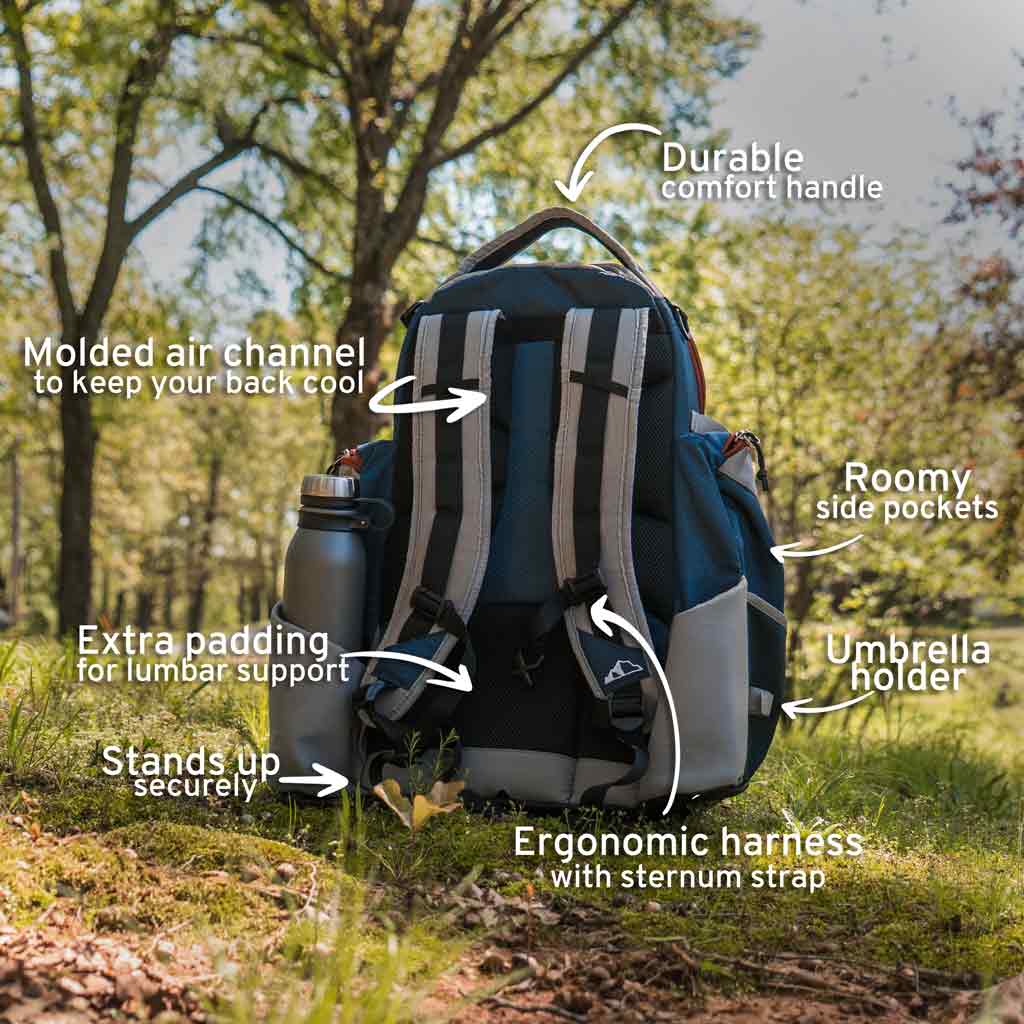 Durable
comfort handle

Molded air channel
to keep your back cool

Roomy
side pockets

Extra padding
for lumbar support

Umbrella
holder

Stands up
securely

Ergonomic harness
with sternum strap